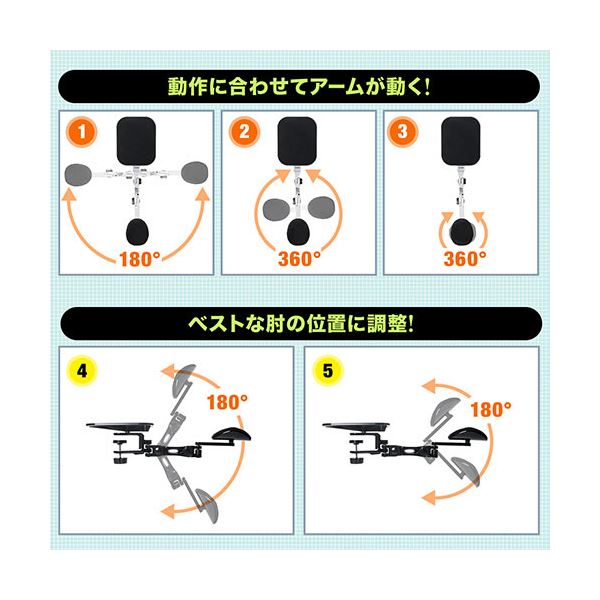 動作に合わせてアームが動く!

1

180°

2

360°

3

360°

ベストな肘の位置に調整!

4

180°

5

180°